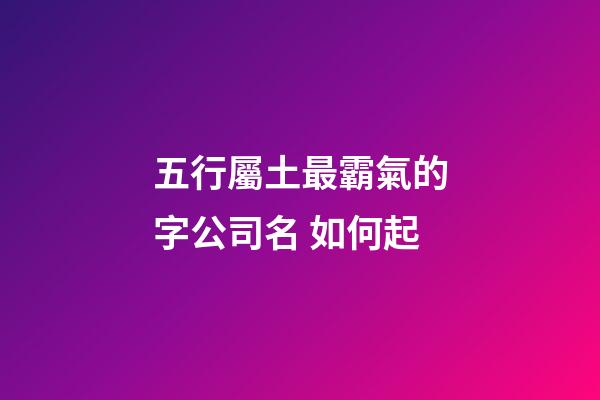 五行屬土最霸氣的字公司名 如何起